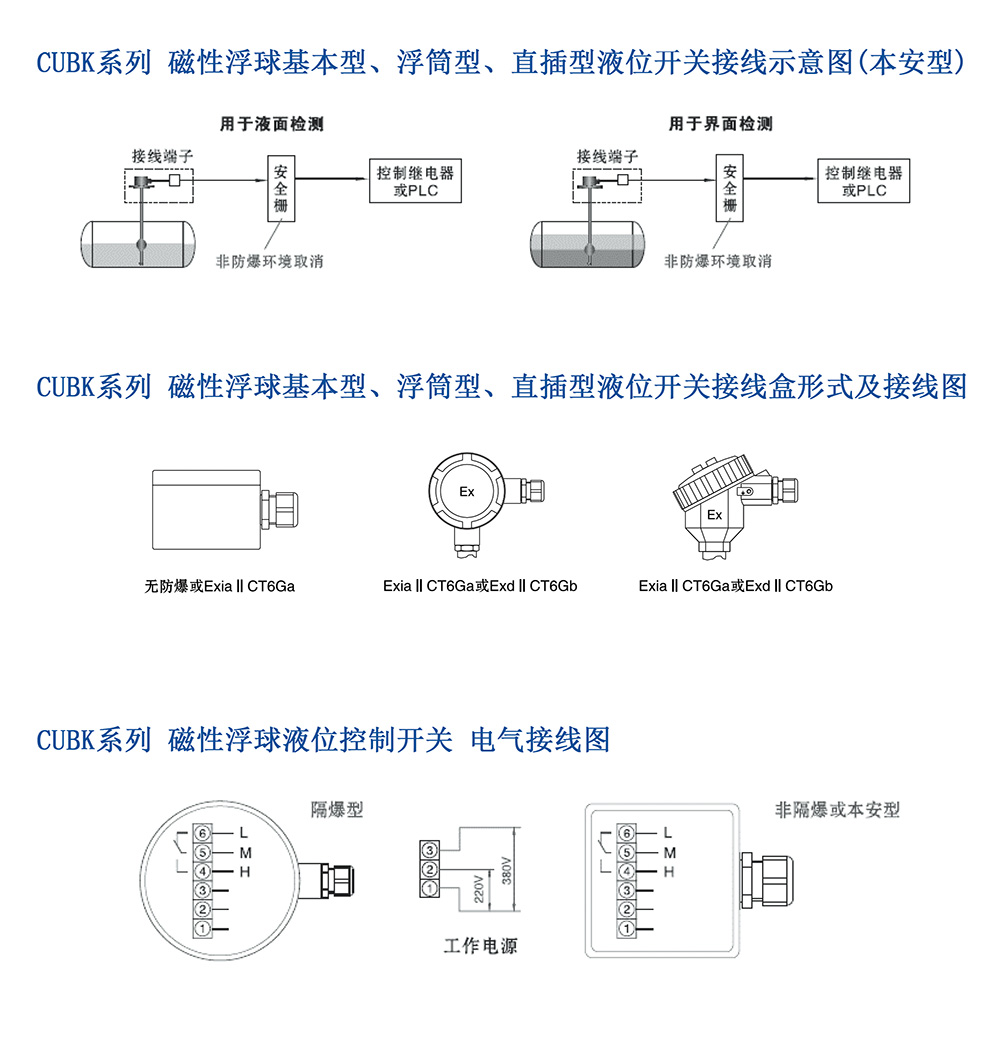 CUBK系列 磁性浮球基本型、浮筒型、直插型液位开关接线示意图(本安型)

用于液面检测

接线端子

安全栅

控制继电器或PLC

非防爆环境取消

用于界面检测

接线端子

安全栅

控制继电器或PLC

非防爆环境取消

CUBK系列 磁性浮球基本型、浮筒型、直插型液位开关接线盒形式及接线图

无防爆或ExiaⅡCT6Ga

Ex

ExiaⅡCT6Ga或ExdⅡCT6Gb

Ex

ExiaⅡCT6Ga或ExdⅡCT6Gb

CUBK系列 磁性浮球液位控制开关 电气接线图

隔爆型

6 L
5 M
4 H
3
2
1

3
2
1
220V
380V

工作电源

非隔爆或本安型

6 L
5 M
4 H
3
2
1