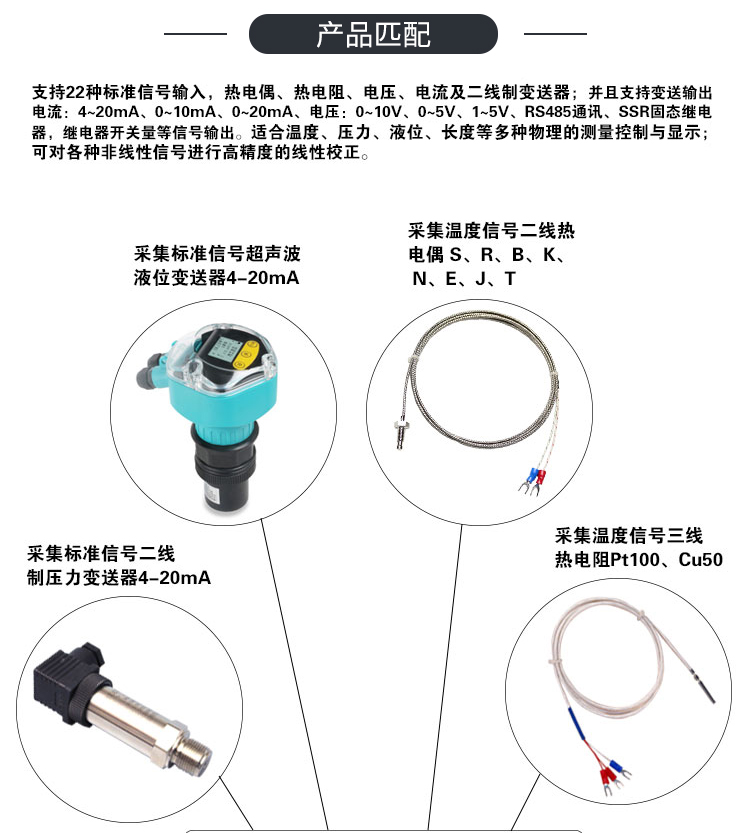 产品匹配

支持22种标准信号输入，热电偶、热电阻、电压、电流及二线制变送器；并且支持变送输出电流：4~20mA、0~10mA、0~20mA、电压：0~10V、0~5V、1~5V、RS485通讯、SSR固态继电器，继电器开关量等信号输出。适合温度、压力、液位、长度等多种物理的测量控制与显示；可对各种非线性信号进行高精度的线性校正。

采集标准信号超声波液位变送器4-20mA

采集温度信号二线热电偶 S、R、B、K、N、E、J、T

采集标准信号二线制压力变送器4-20mA

采集温度信号三线热电阻Pt100、Cu50