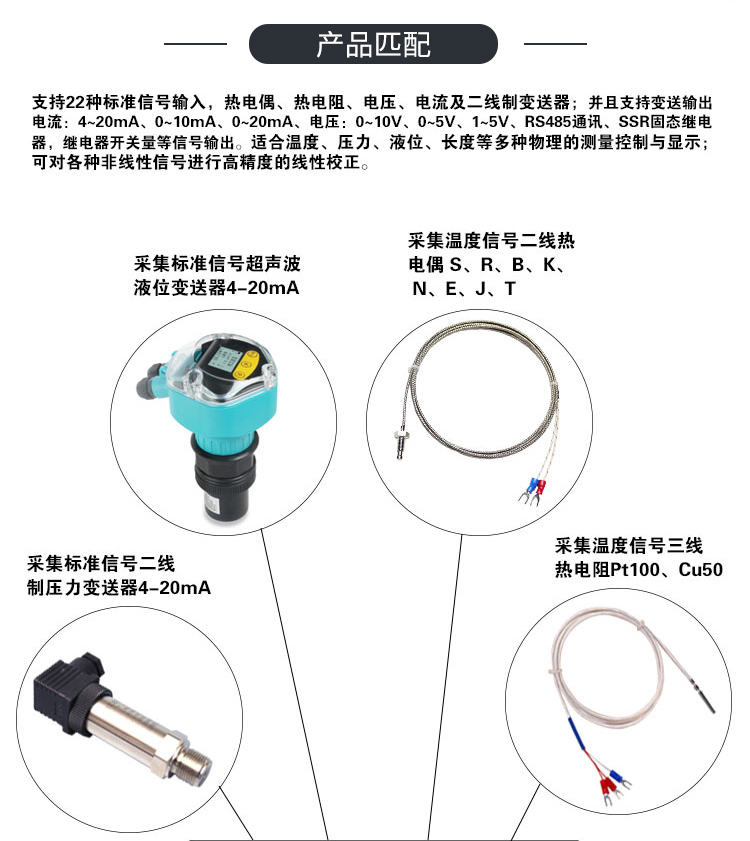 产品匹配

支持22种标准信号输入，热电偶、热电阻、电压、电流及二线制变送器；并且支持变送输出电流：4~20mA、0~10mA、0~20mA、电压：0~10V、0~5V、1~5V、RS485通讯、SSR固态继电器，继电器开关量等信号输出。适合温度、压力、液位、长度等多种物理的测量控制与显示；可对各种非线性信号进行高精度的线性校正。

采集标准信号超声波液位变送器4-20mA

采集温度信号二线热电偶 S、R、B、K、N、E、J、T

采集标准信号二线制压力变送器4-20mA

采集温度信号三线热电阻Pt100、Cu50