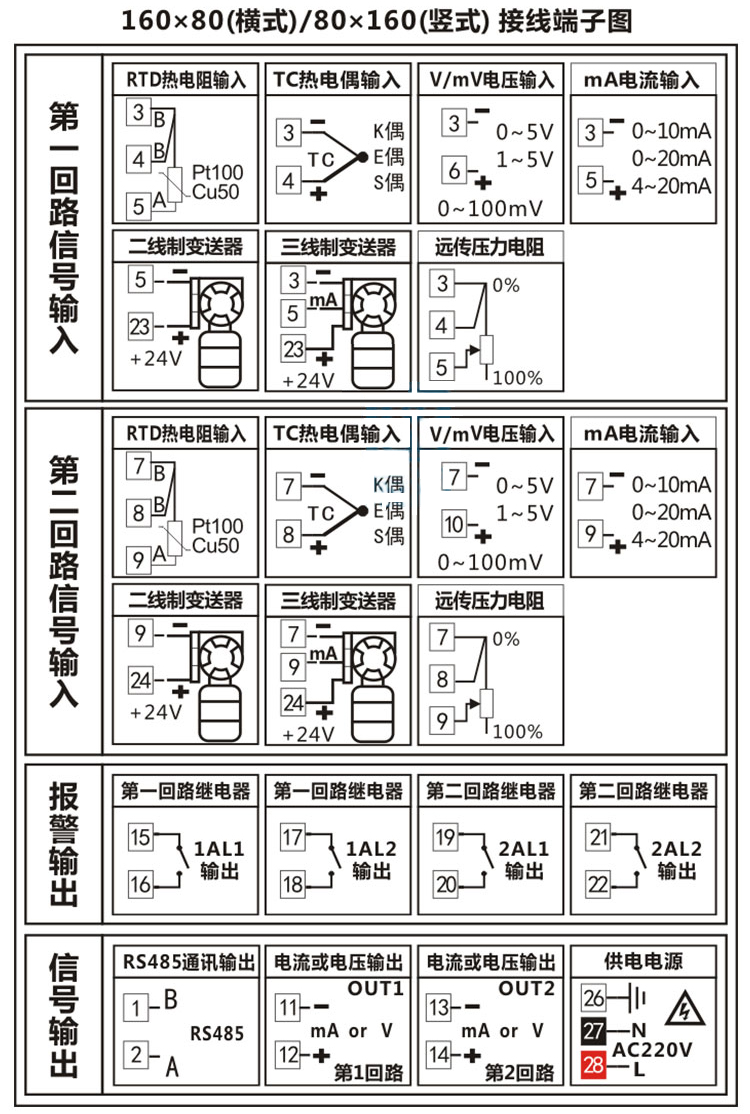 160×80(横式)/80×160(竖式) 接线端子图

第一回路信号输入

RTD热电阻输入
3 B
4 B
5 A
Pt100
Cu50

TC热电偶输入
3 −
4 +
TC
K偶
E偶
S偶

V/mV电压输入
3 −
6 +
0~5V
1~5V
0~100mV

mA电流输入
3 −
5 +
0~10mA
0~20mA
4~20mA

二线制变送器
5 −
23 +
+24V

三线制变送器
3 −
5 mA
23 +
+24V

远传压力电阻
3
4
5
0%
100%

第二回路信号输入

RTD热电阻输入
7 B
8 B
9 A
Pt100
Cu50

TC热电偶输入
7 −
8 +
TC
K偶
E偶
S偶

V/mV电压输入
7 −
10 +
0~5V
1~5V
0~100mV

mA电流输入
7 −
9 +
0~10mA
0~20mA
4~20mA

二线制变送器
9 −
24 +
+24V

三线制变送器
7 −
9 mA
24 +
+24V

远传压力电阻
7
8
9
0%
100%

报警输出

第一回路继电器
15
16
1AL1
输出

第一回路继电器
17
18
1AL2
输出

第二回路继电器
19
20
2AL1
输出

第二回路继电器
21
22
2AL2
输出

信号输出

RS485通讯输出
1 B
2 A
RS485

电流或电压输出
OUT1
11 −
12 +
mA or V
第1回路

电流或电压输出
OUT2
13 −
14 +
mA or V
第2回路

供电电源
26
27 N
28 L
AC220V