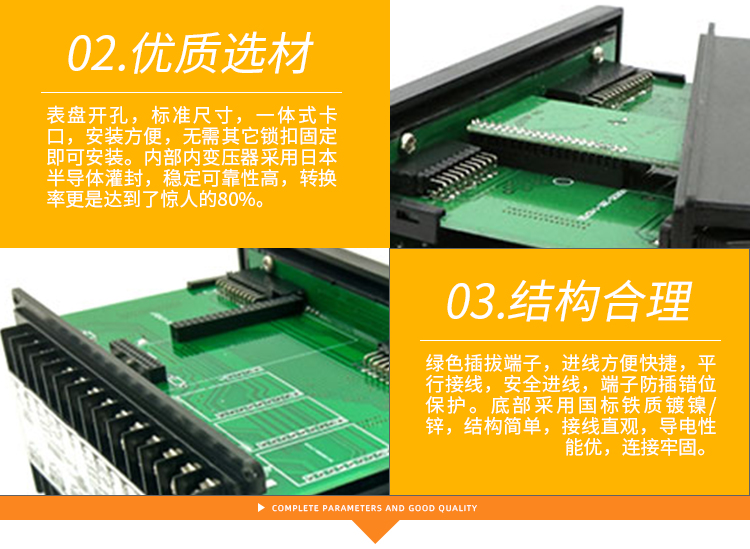 02.优质选材

表盘开孔，标准尺寸，一体式卡口，安装方便，无需其它锁扣固定即可安装。内部内变压器采用日本半导体灌封，稳定可靠性高，转换率更是达到了惊人的80%。

03.结构合理

绿色插拔端子，进线方便快捷，平行接线，安全进线，端子防插错位保护。底部采用国标铁质镀镍/锌，结构简单，接线直观，导电性能优，连接牢固。

COMPLETE PARAMETERS AND GOOD QUALITY