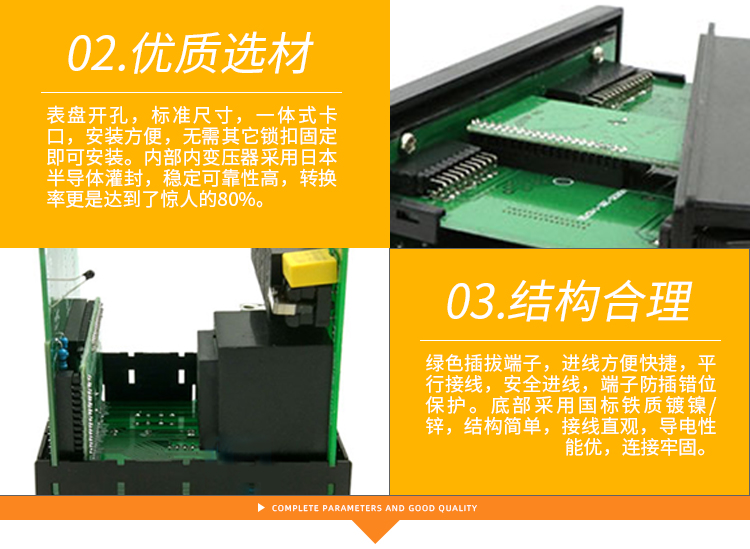 02.优质选材

表盘开孔，标准尺寸，一体式卡口，安装方便，无需其它锁扣固定即可安装。内部内变压器采用日本半导体灌封，稳定可靠性高，转换率更是达到了惊人的80%。

03.结构合理

绿色插拔端子，进线方便快捷，平行接线，安全进线，端子防插错位保护。底部采用国标铁质镀镍/锌，结构简单，接线直观，导电性能优，连接牢固。

COMPLETE PARAMETERS AND GOOD QUALITY