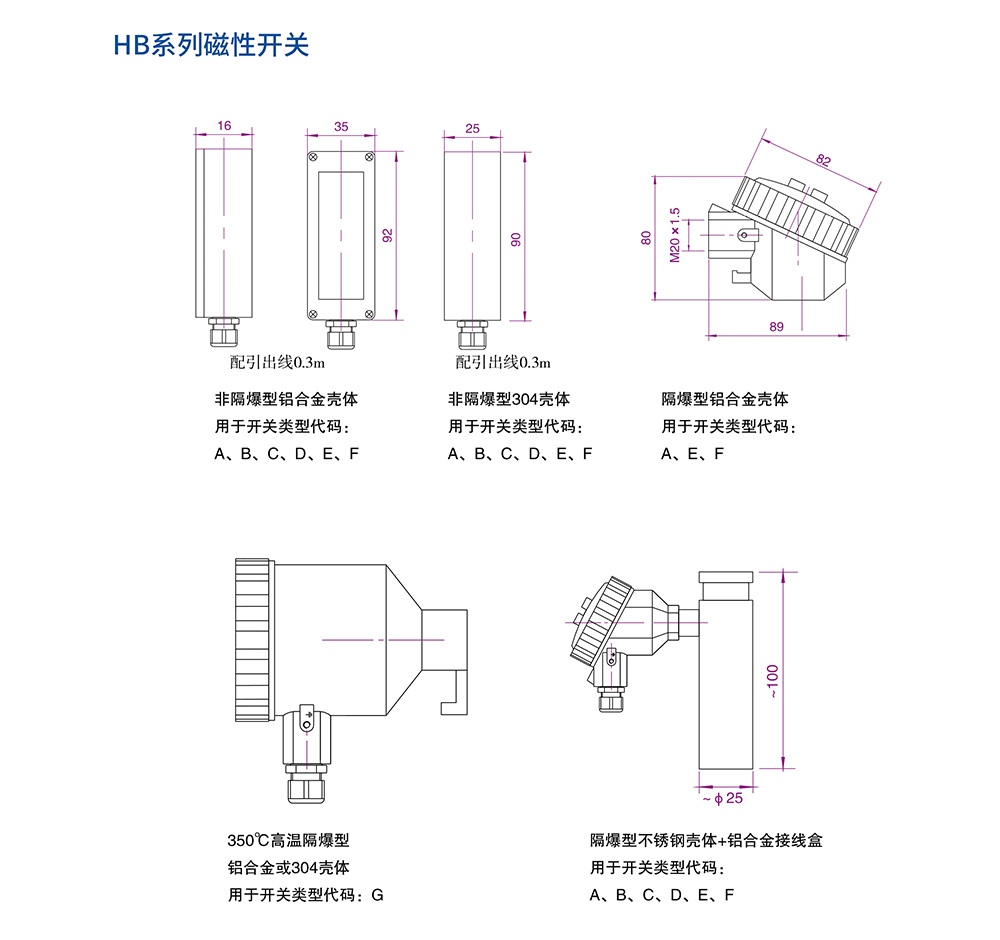 HB系列磁性开关

16

35

92

25

90

82

80

M20×1.5

89

配引出线0.3m

配引出线0.3m

非隔爆型铝合金壳体
用于开关类型代码：
A、B、C、D、E、F

非隔爆型304壳体
用于开关类型代码：
A、B、C、D、E、F

隔爆型铝合金壳体
用于开关类型代码：
A、E、F

~100

~ϕ25

350℃高温隔爆型
铝合金或304壳体
用于开关类型代码：G

隔爆型不锈钢壳体+铝合金接线盒
用于开关类型代码：
A、B、C、D、E、F