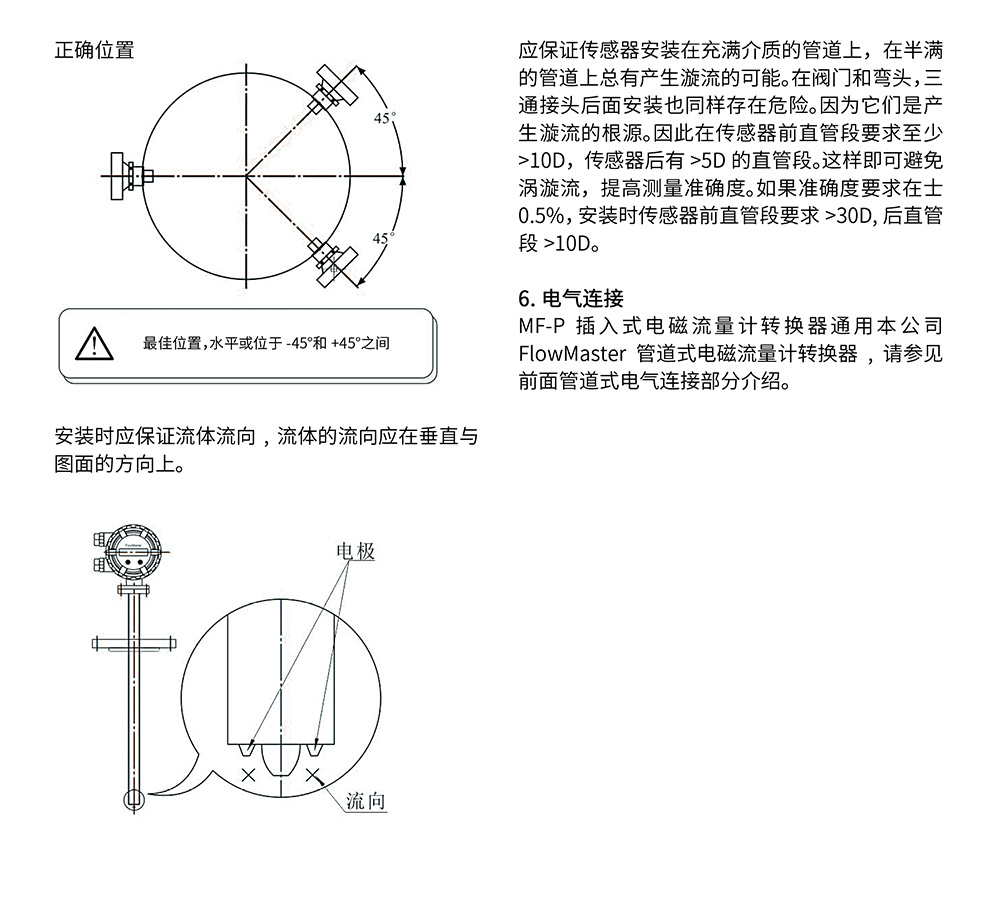 正确位置

45°

45°

最佳位置,水平或位于 -45°和 +45°之间

安装时应保证流体流向，流体的流向应在垂直与图面的方向上。

电极

流向

应保证传感器安装在充满介质的管道上，在半满的管道上总有产生漩流的可能。在阀门和弯头，三通接头后面安装也同样存在危险。因为它们是产生漩流的根源。因此在传感器前直管段要求至少 >10D，传感器后有 >5D 的直管段。这样即可避免涡漩流，提高测量准确度。如果准确度要求在士 0.5%，安装时传感器前直管段要求 >30D, 后直管段 >10D。

6. 电气连接
MF-P 插入式电磁流量计转换器通用本公司 FlowMaster 管道式电磁流量计转换器，请参见前面管道式电气连接部分介绍。