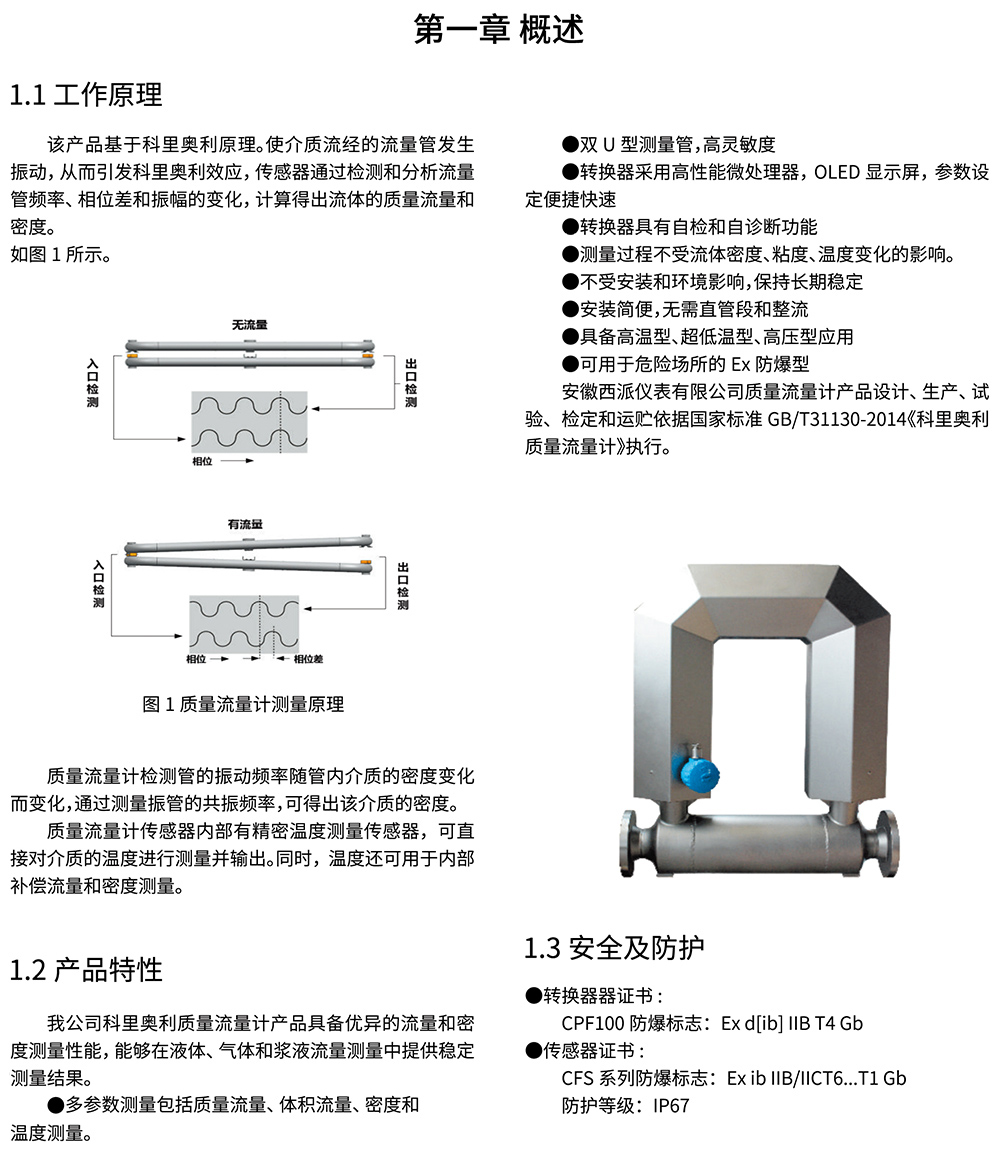 第一章 概述

1.1 工作原理

该产品基于科里奥利原理。使介质流经的流量管发生振动，从而引发科里奥利效应，传感器通过检测和分析流量管频率、相位差和振幅的变化，计算得出流体的质量流量和密度。
如图 1 所示。

无流量

入口检测

出口检测

相位

有流量

入口检测

出口检测

相位

相位差

图 1 质量流量计测量原理

质量流量计检测管的振动频率随管内介质的密度变化而变化，通过测量振管的共振频率，可得出该介质的密度。
质量流量计传感器内部有精密温度测量传感器，可直接对介质的温度进行测量并输出。同时，温度还可用于内部补偿流量和密度测量。

1.2 产品特性

我公司科里奥利质量流量计产品具备优异的流量和密度测量性能，能够在液体、气体和浆液流量测量中提供稳定测量结果。
●多参数测量包括质量流量、体积流量、密度和温度测量。
●双 U 型测量管，高灵敏度
●转换器采用高性能微处理器，OLED 显示屏，参数设定便捷快速
●转换器具有自检和自诊断功能
●测量过程不受流体密度、粘度、温度变化的影响。
●不受安装和环境影响，保持长期稳定
●安装简便，无需直管段和整流
●具备高温型、超低温型、高压型应用
●可用于危险场所的 Ex 防爆型
安徽西派仪表有限公司质量流量计产品设计、生产、试验、检定和运贮依据国家标准 GB/T31130-2014《科里奥利质量流量计》执行。

1.3 安全及防护

●转换器器证书：
CPF100 防爆标志：Ex d[ib] IIB T4 Gb
●传感器证书：
CFS 系列防爆标志：Ex ib IIB/IICT6...T1 Gb
防护等级：IP67