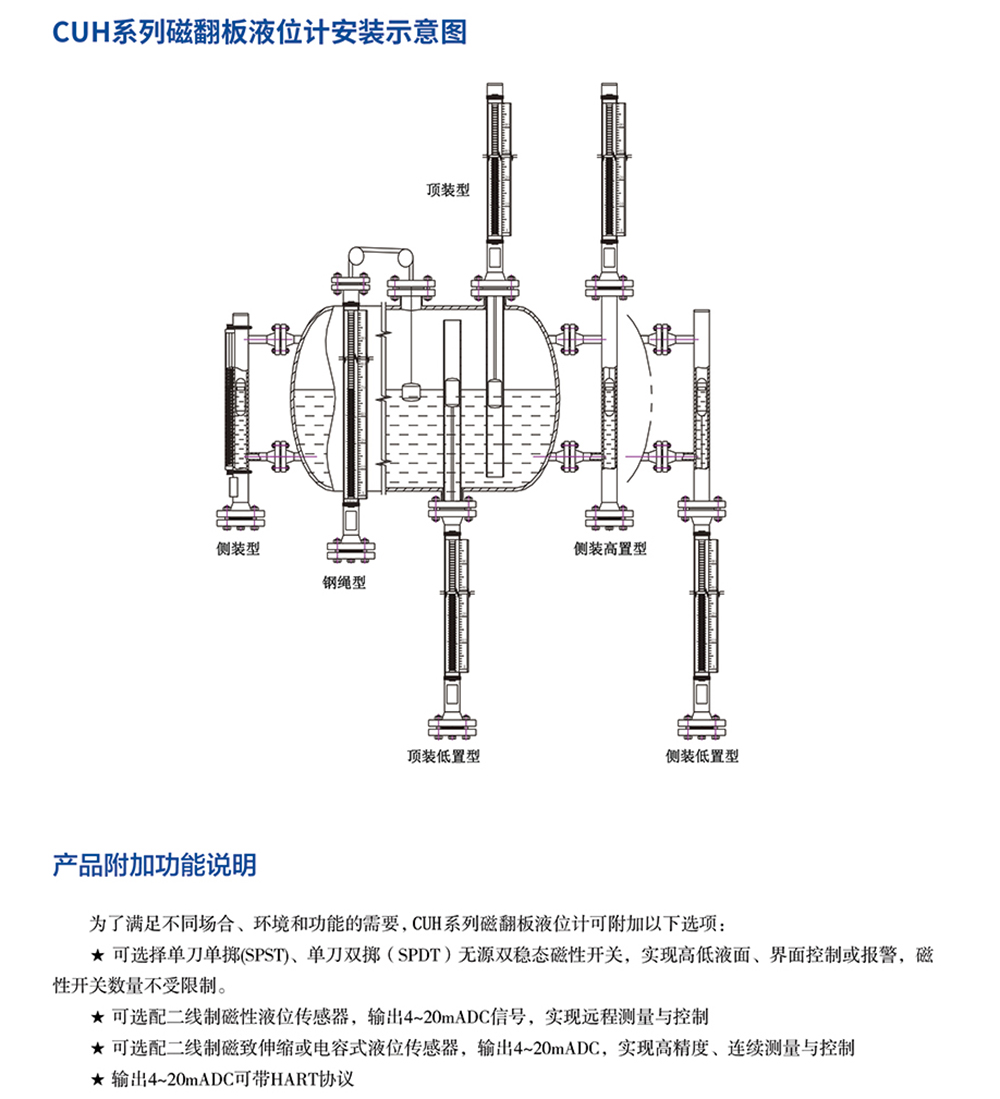 CUH系列磁翻板液位计安装示意图

顶装型

侧装型

钢绳型

侧装高置型

顶装低置型

侧装低置型

产品附加功能说明

为了满足不同场合、环境和功能的需要，CUH系列磁翻板液位计可附加以下选项：

★ 可选择单刀单掷(SPST)、单刀双掷（SPDT）无源双稳态磁性开关，实现高低液面、界面控制或报警，磁性开关数量不受限制。

★ 可选配二线制磁性液位传感器，输出4~20mADC信号，实现远程测量与控制

★ 可选配二线制磁致伸缩或电容式液位传感器，输出4~20mADC，实现高精度、连续测量与控制

★ 输出4~20mADC可带HART协议