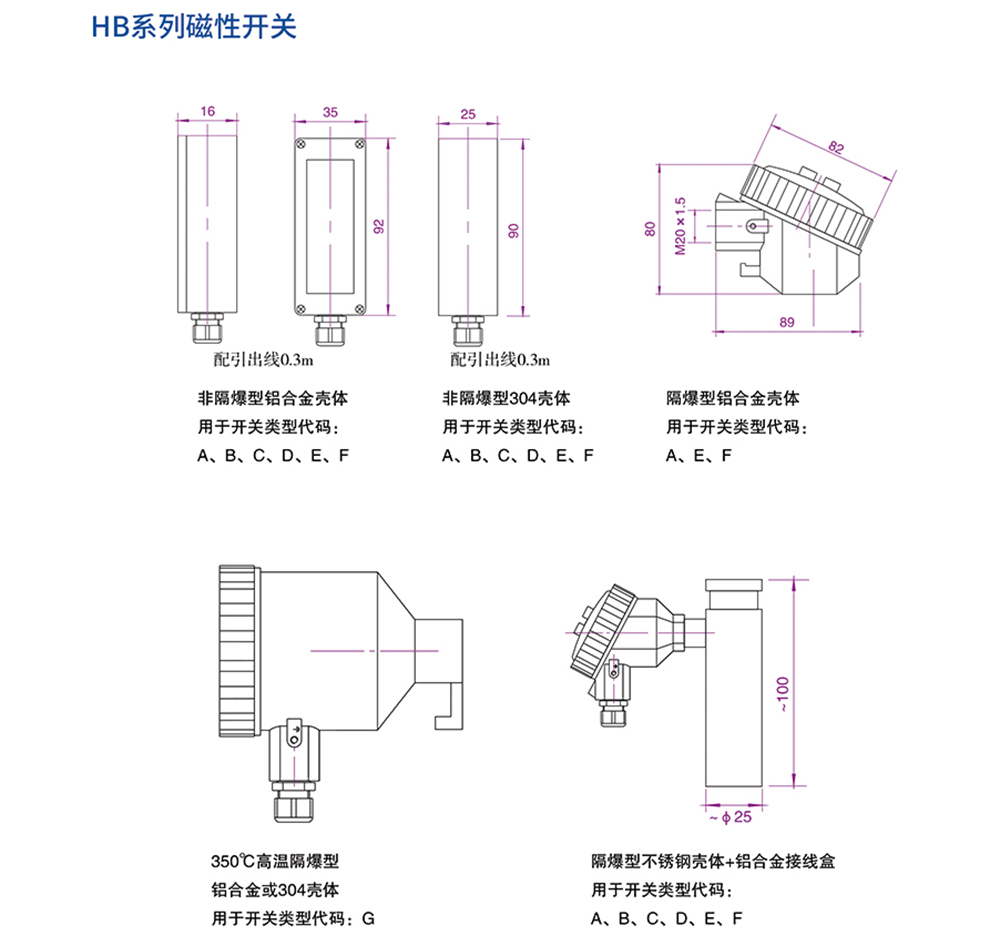 HB系列磁性开关

16

35

92

25

90

82

80

M20×1.5

89

配引出线0.3m

配引出线0.3m

非隔爆型铝合金壳体
用于开关类型代码：
A、B、C、D、E、F

非隔爆型304壳体
用于开关类型代码：
A、B、C、D、E、F

隔爆型铝合金壳体
用于开关类型代码：
A、E、F

~100

~ϕ25

350℃高温隔爆型
铝合金或304壳体
用于开关类型代码：G

隔爆型不锈钢壳体+铝合金接线盒
用于开关类型代码：
A、B、C、D、E、F